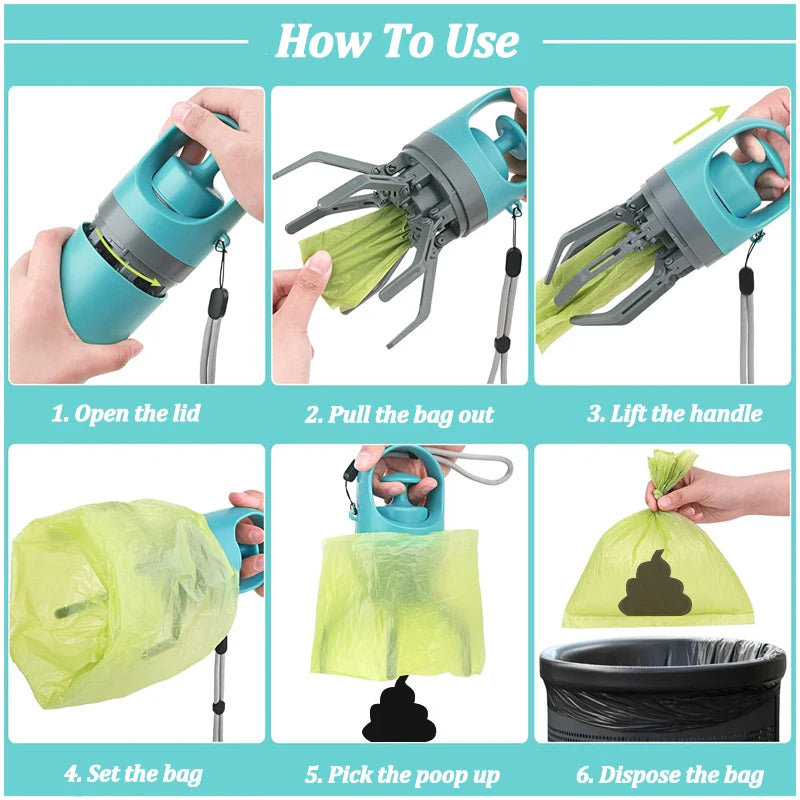 How To Use

1. Open the lid

2. Pull the bag out

3. Lift the handle

4. Set the bag

5. Pick the poop up

6. Dispose the bag